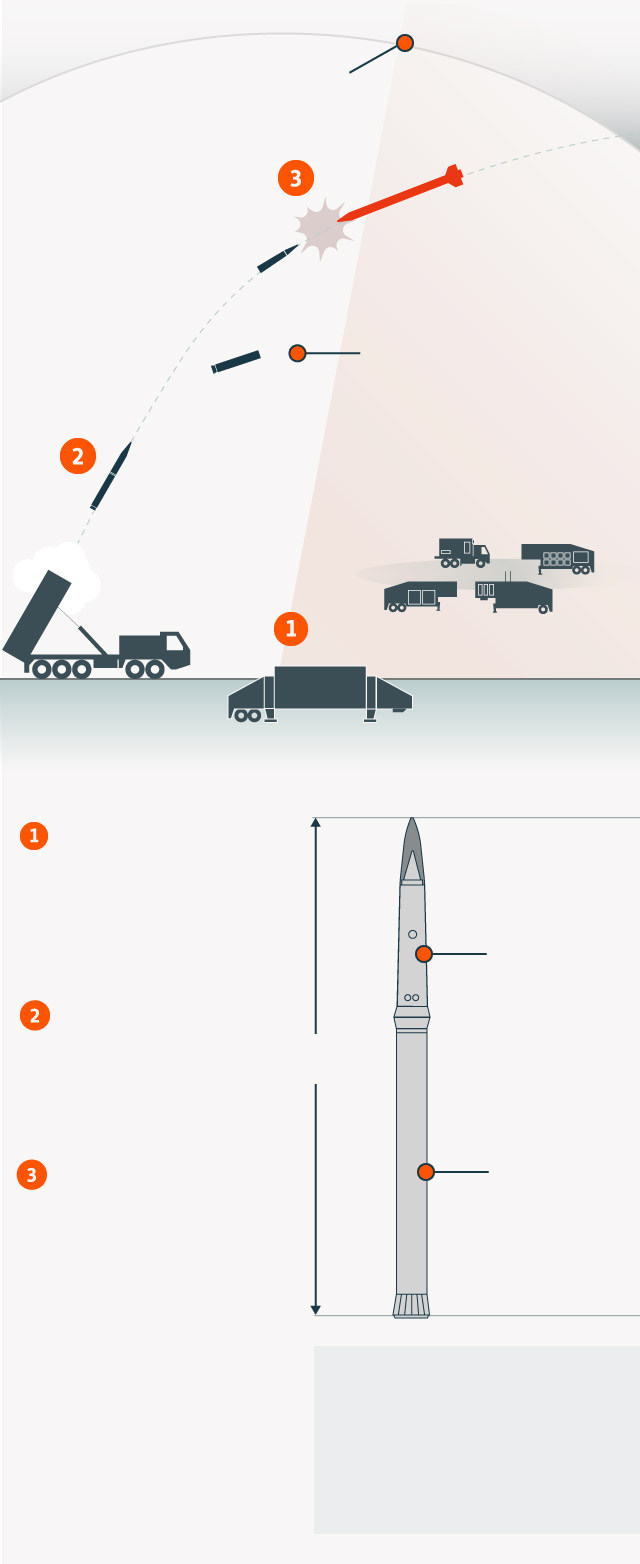 3
2
1
1
2
3